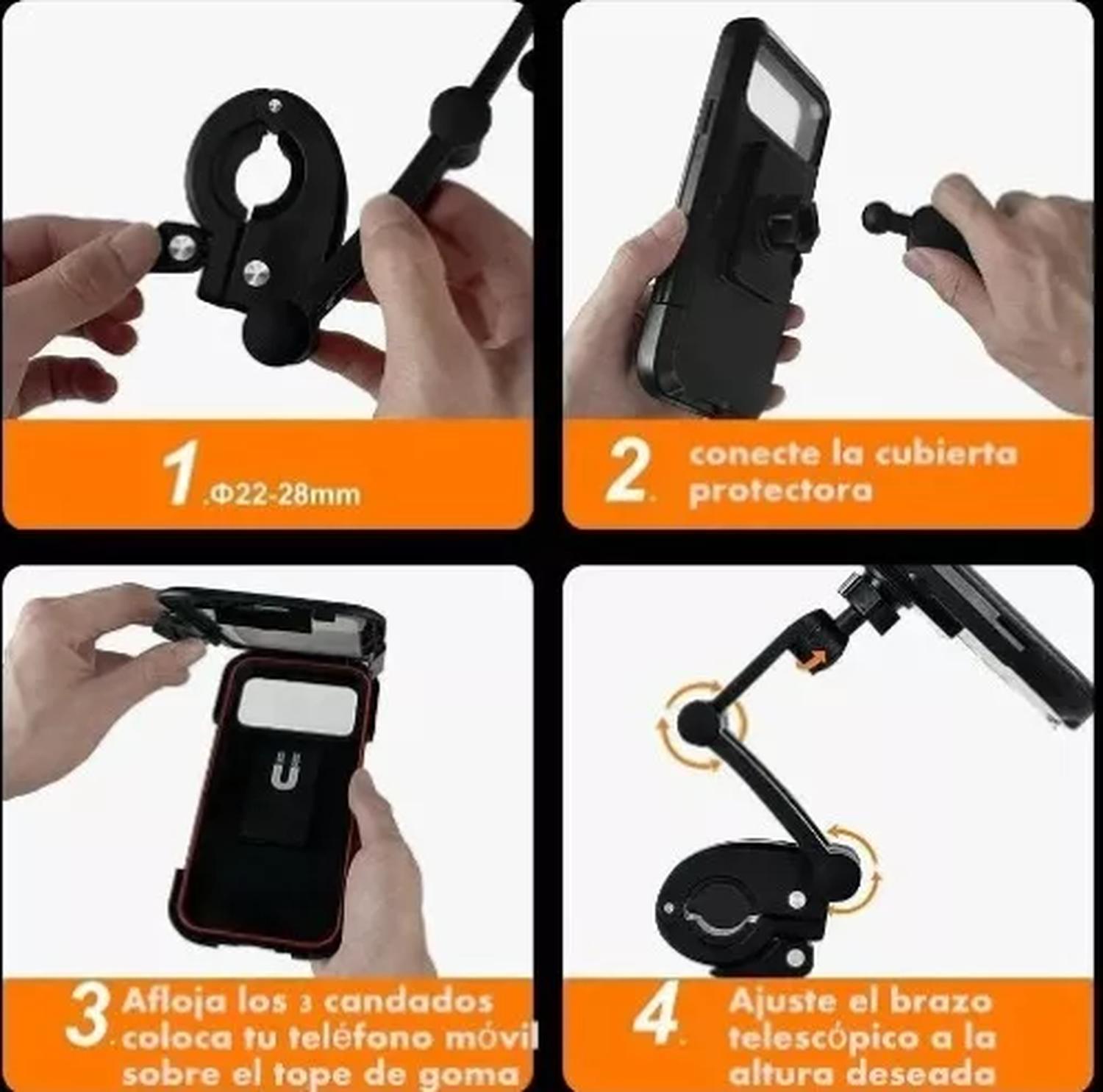 1. Φ22-28mm

2. conecte la cubierta protectora

3. Afloja los 3 candados coloca tu teléfono móvil sobre el tope de goma

4. Ajuste el brazo telescópico a la altura deseada